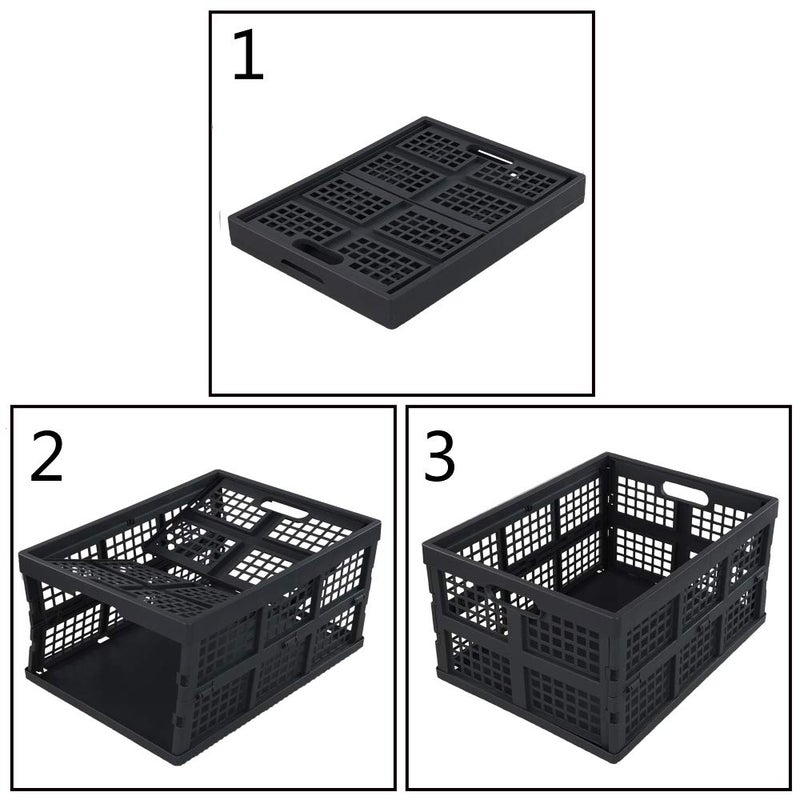 1

2

3